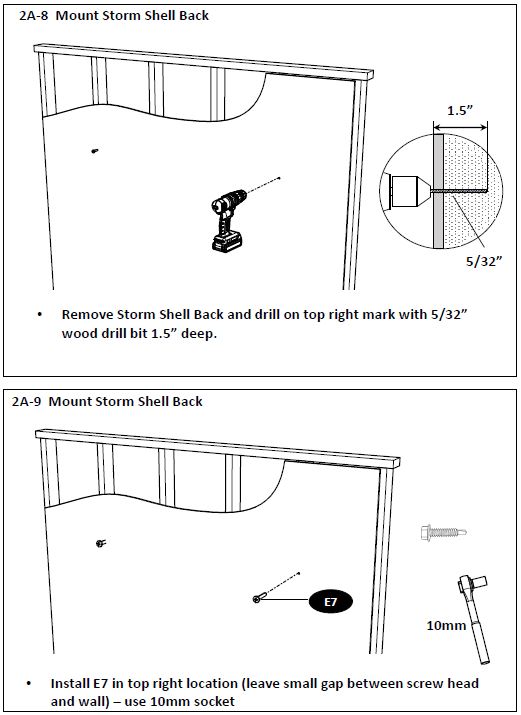 2A-8 Mount Storm Shell Back

1.5”

5/32”

• Remove Storm Shell Back and drill on top right mark with 5/32” wood drill bit 1.5” deep.

2A-9 Mount Storm Shell Back

E7

10mm

• Install E7 in top right location (leave small gap between screw head and wall) – use 10mm socket