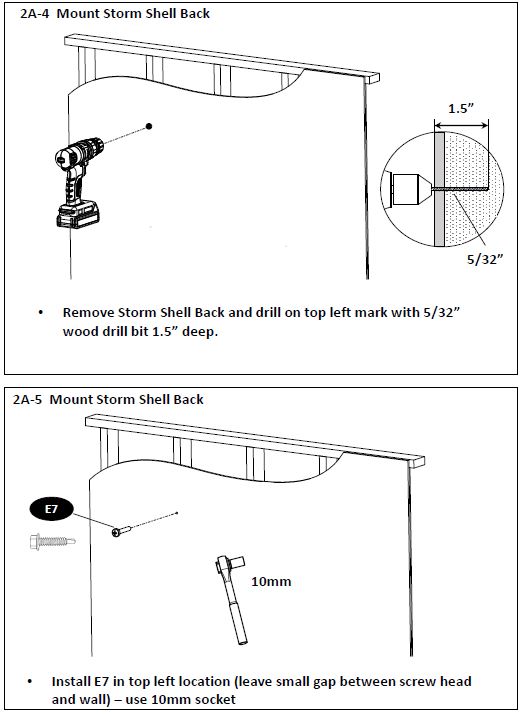 2A-4 Mount Storm Shell Back

1.5”

5/32”

• Remove Storm Shell Back and drill on top left mark with 5/32” wood drill bit 1.5” deep.

2A-5 Mount Storm Shell Back

E7

10mm

• Install E7 in top left location (leave small gap between screw head and wall) – use 10mm socket