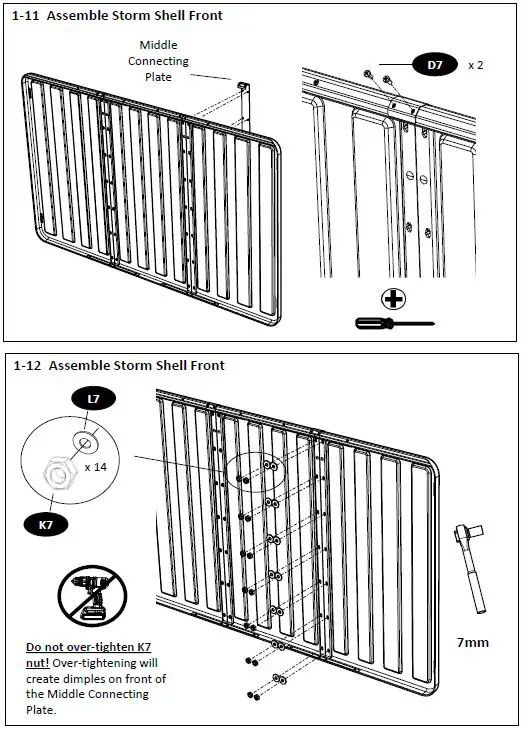 1-11 Assemble Storm Shell Front

Middle Connecting Plate

D7 x 2

1-12 Assemble Storm Shell Front

L7

x 14

K7

Do not over-tighten K7 nut! Over-tightening will create dimples on front of the Middle Connecting Plate.

7mm