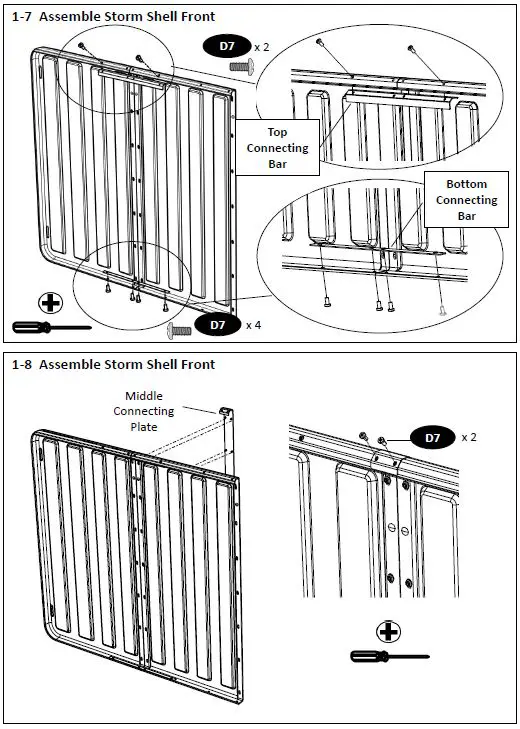 1-7 Assemble Storm Shell Front

D7 x 2

Top Connecting Bar

Bottom Connecting Bar

D7 x 4

1-8 Assemble Storm Shell Front

Middle Connecting Plate

D7 x 2