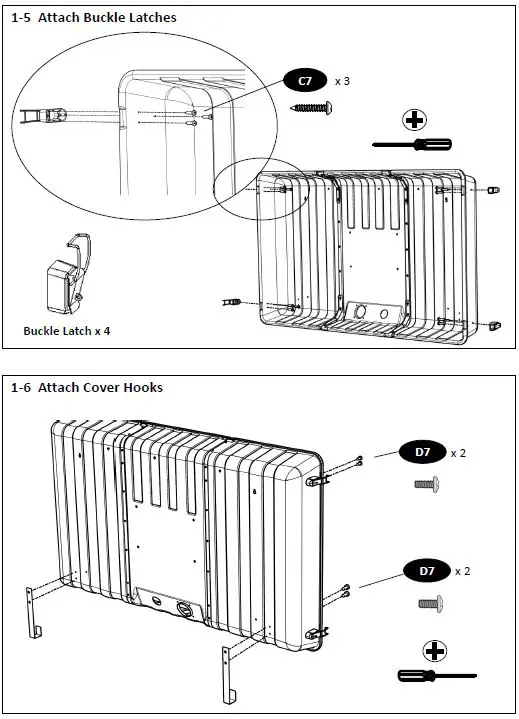 1-5 Attach Buckle Latches

C7 x 3

Buckle Latch x 4

1-6 Attach Cover Hooks

D7 x 2

D7 x 2