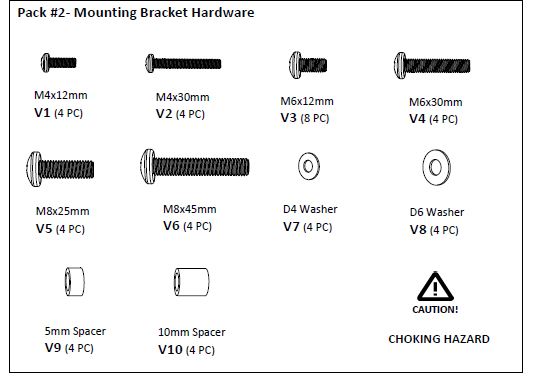 Pack #2- Mounting Bracket Hardware

M4x12mm
V1 (4 PC)

M4x30mm
V2 (4 PC)

M6x12mm
V3 (8 PC)

M6x30mm
V4 (4 PC)

M8x25mm
V5 (4 PC)

M8x45mm
V6 (4 PC)

D4 Washer
V7 (4 PC)

D6 Washer
V8 (4 PC)

5mm Spacer
V9 (4 PC)

10mm Spacer
V10 (4 PC)

CAUTION!

CHOKING HAZARD