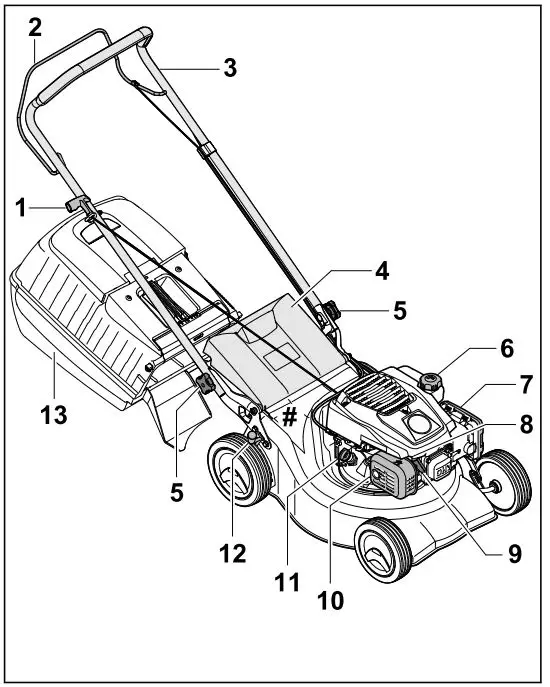 2
3
1
4
5
6
7
13
#
8
5
12
11
10
9