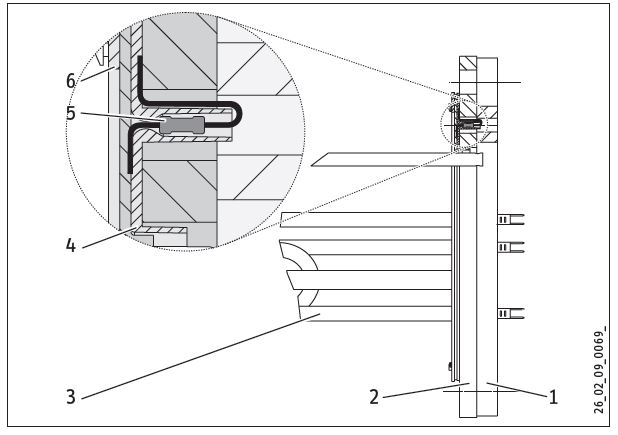 6
5
4
3
2
1
26_02_09_0069_