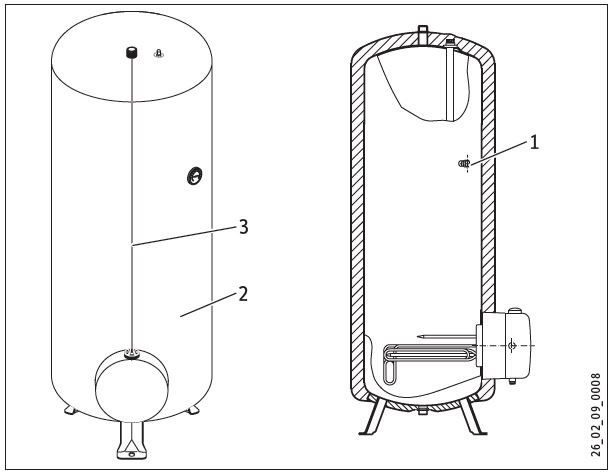 3
2
1
26_02_09_0008