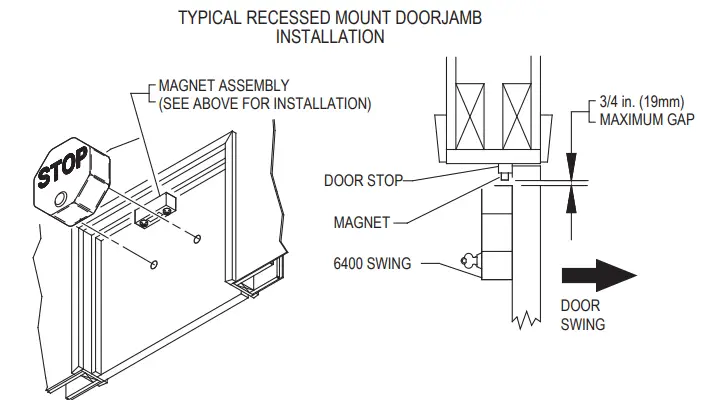 TYPICAL RECESSED MOUNT DOORJAMB INSTALLATION

MAGNET ASSEMBLY
(SEE ABOVE FOR INSTALLATION)

STOP

3/4 in. (19mm)
MAXIMUM GAP

DOOR STOP

MAGNET

6400 SWING

DOOR
SWING