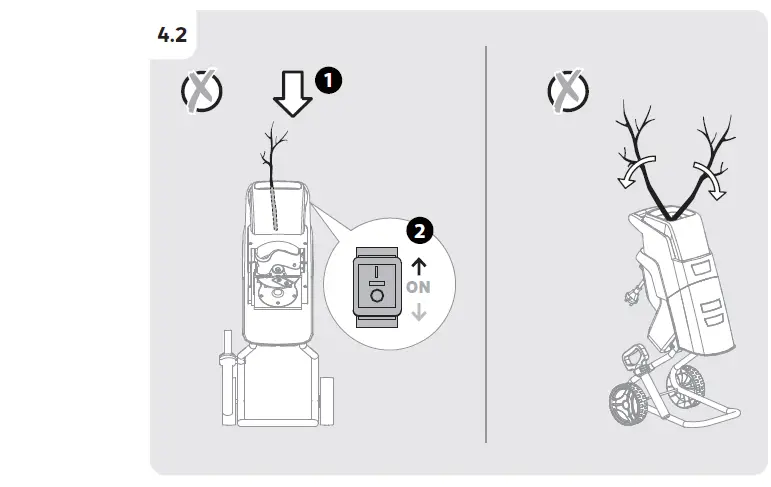 4.2

1

2

I

O

ON