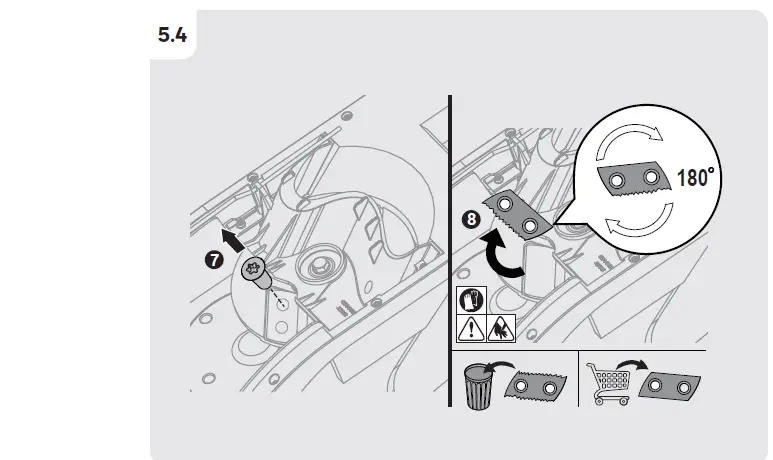 5.4

7

8

180°