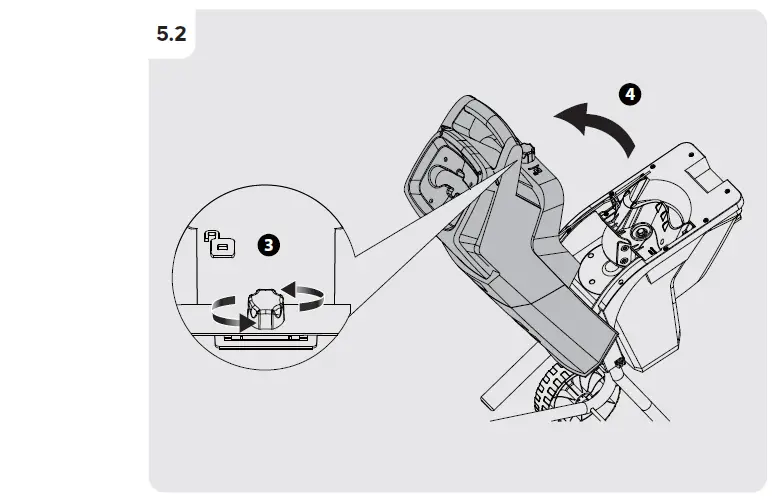 5.2

4

3