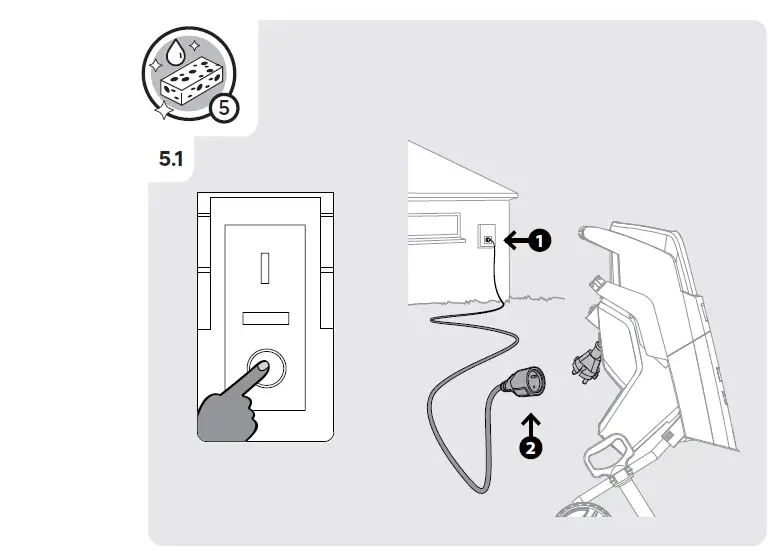 5

5.1

1

2