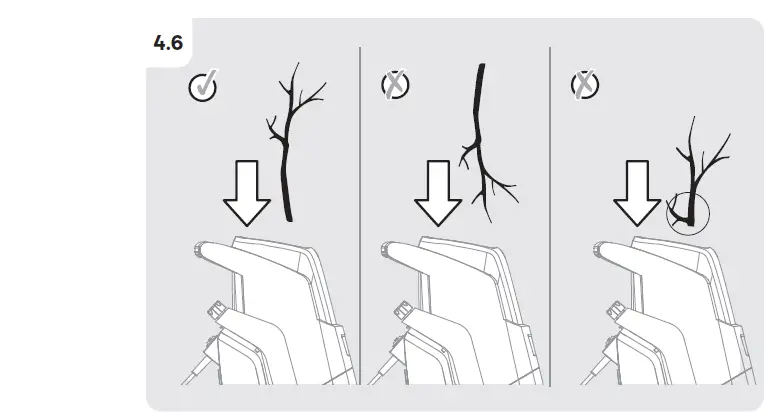 4.6