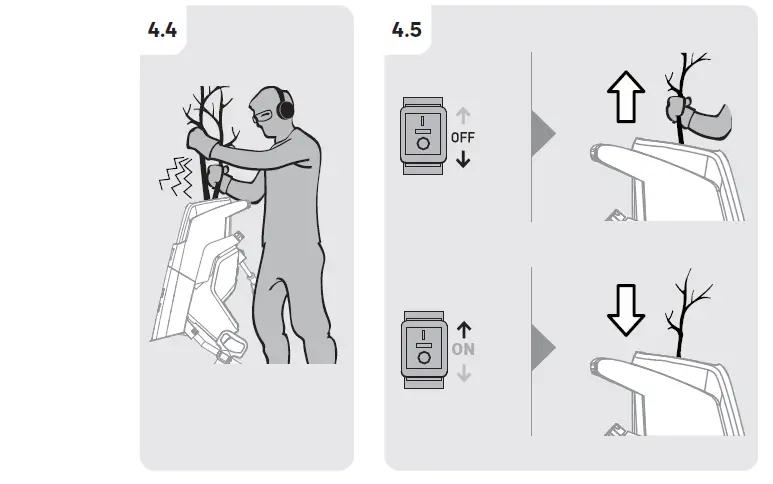 4.4

4.5

OFF

ON