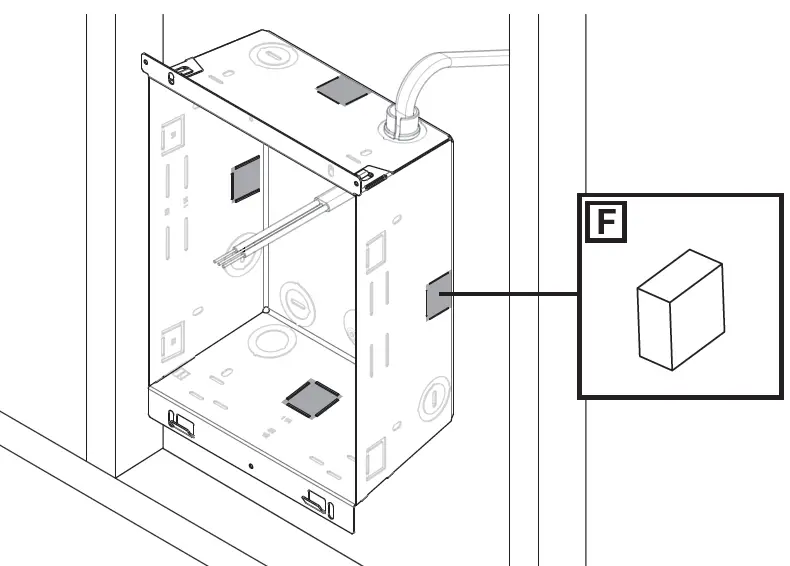 F