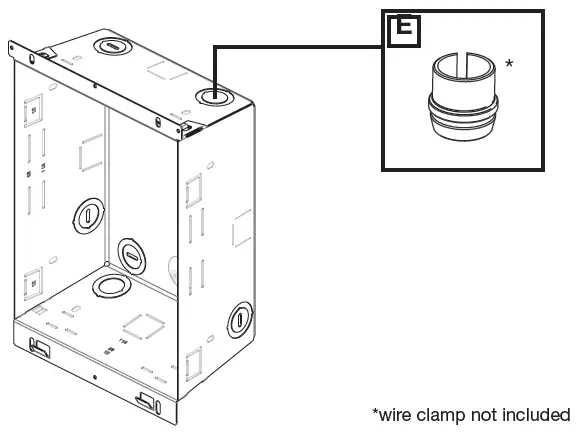 E

*

*wire clamp not included