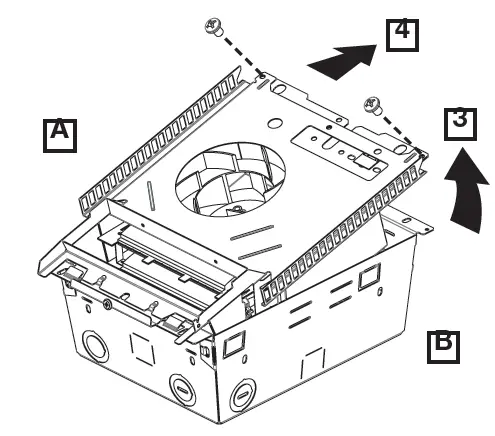 4
A
3
B