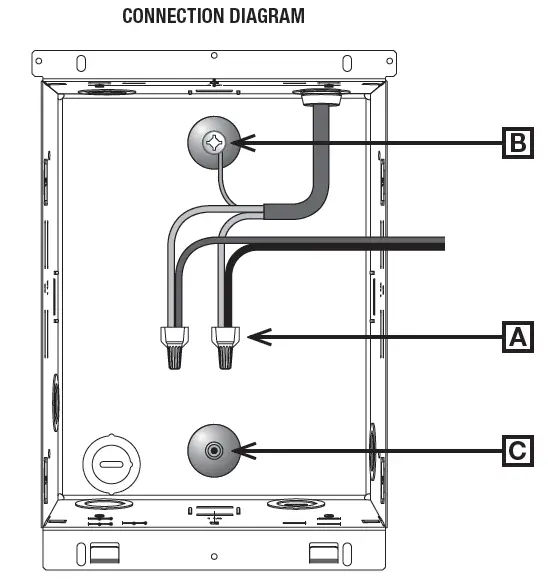 CONNECTION DIAGRAM

B

A

C