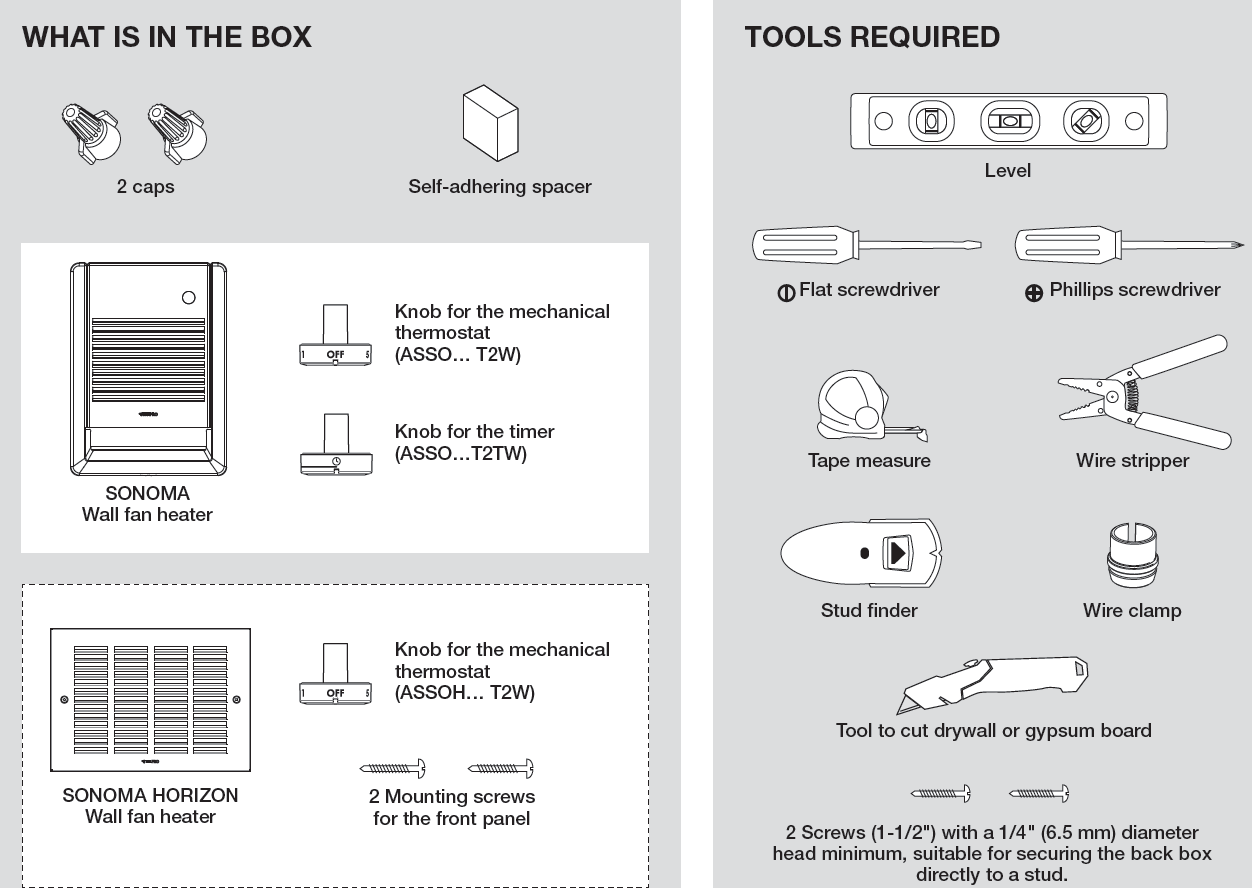 WHAT IS IN THE BOX

2 caps

Self-adhering spacer

SONOMA
Wall fan heater

1 OFF 5

Knob for the mechanical thermostat (ASSO… T2W)

Knob for the timer (ASSO…T2TW)

SONOMA HORIZON
Wall fan heater

1 OFF 5

Knob for the mechanical thermostat (ASSOH… T2W)

2 Mounting screws for the front panel

TOOLS REQUIRED

Level

Flat screwdriver

Phillips screwdriver

Tape measure

Wire stripper

Stud finder

Wire clamp

Tool to cut drywall or gypsum board

2 Screws (1-1/2") with a 1/4" (6.5 mm) diameter head minimum, suitable for securing the back box directly to a stud.