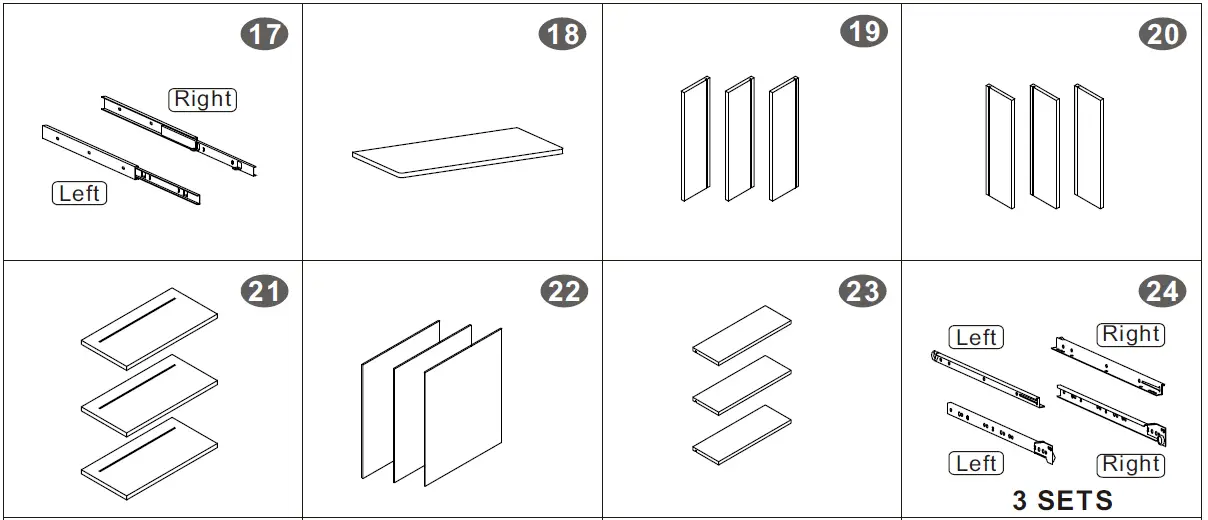 17
Right
Left

18

19

20

21

22

23

24
Left
Right
Left
Right
3 SETS