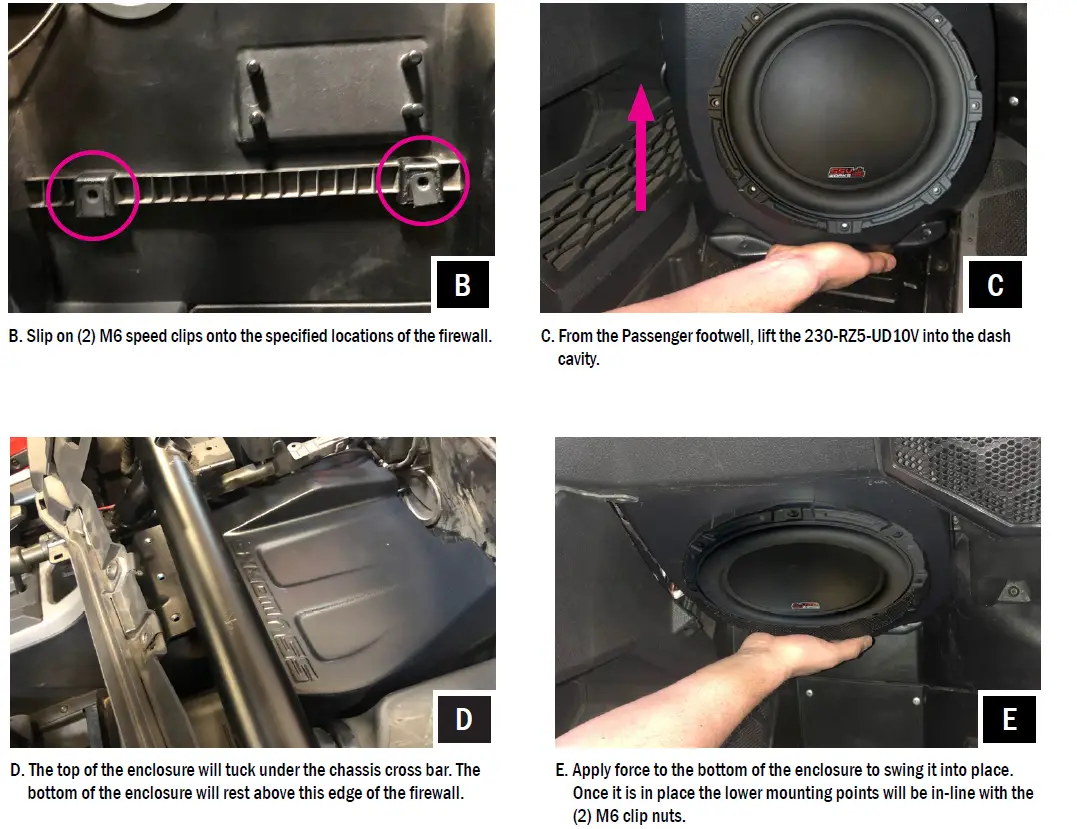 B

B. Slip on (2) M6 speed clips onto the specified locations of the firewall.

C

C. From the Passenger footwell, lift the 230-RZ5-UD10V into the dash cavity.

D

D. The top of the enclosure will tuck under the chassis cross bar. The bottom of the enclosure will rest above this edge of the firewall.

E

E. Apply force to the bottom of the enclosure to swing it into place. Once it is in place the lower mounting points will be in-line with the (2) M6 clip nuts.