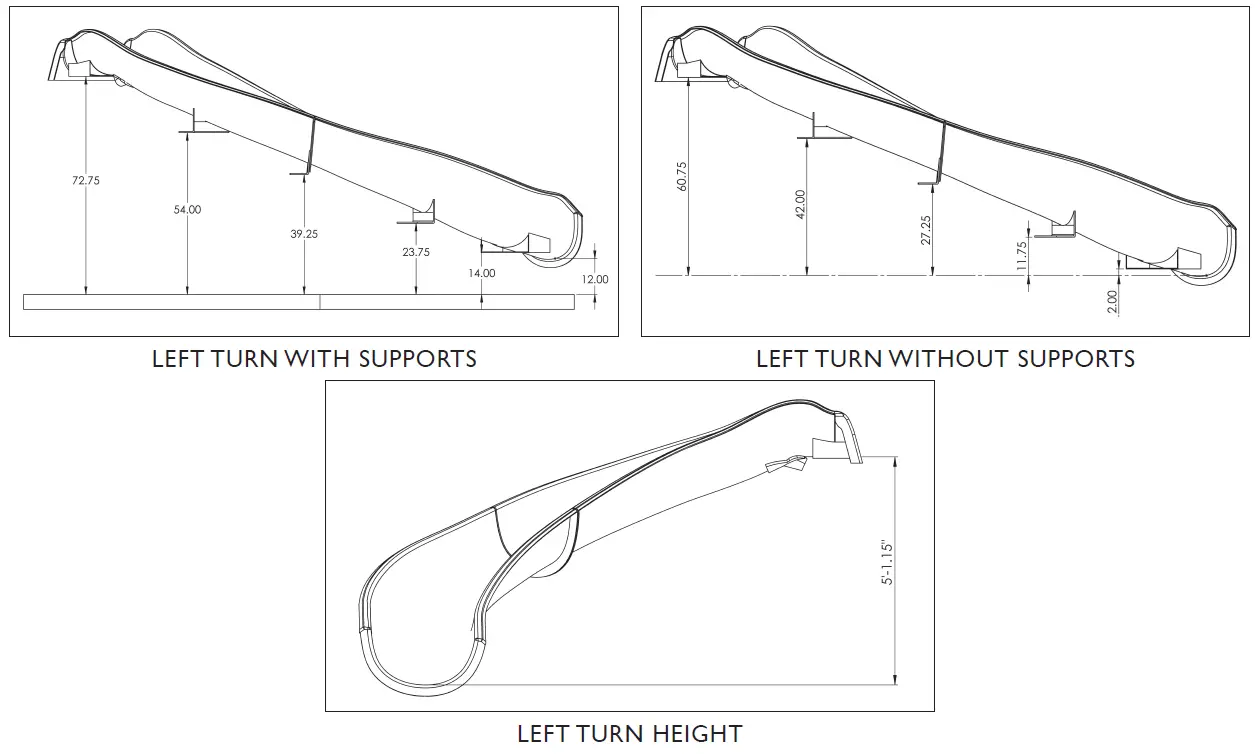 72.75
54.00
39.25
23.75
14.00
12.00

LEFT TURN WITH SUPPORTS

60.75
42.00
27.25
11.75
2.00

LEFT TURN WITHOUT SUPPORTS

5'-1.15"

LEFT TURN HEIGHT