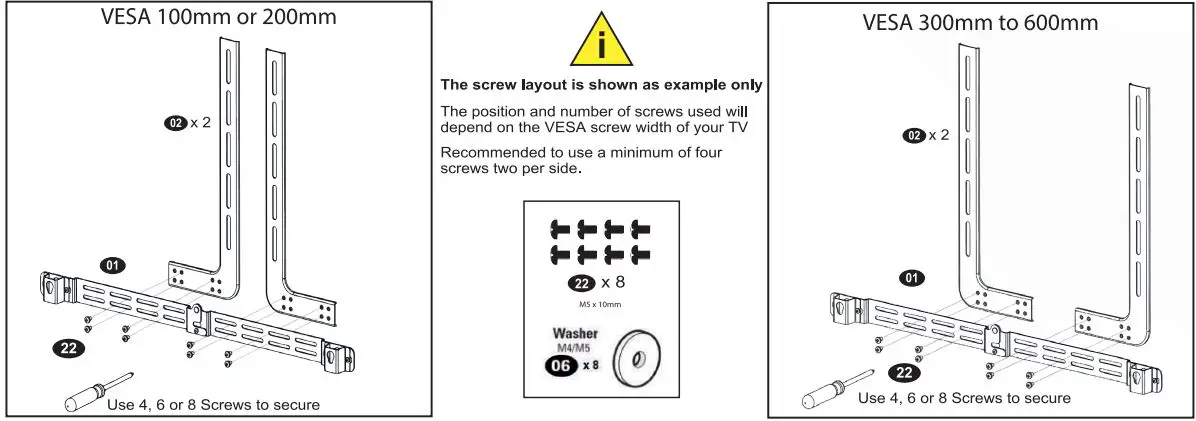 VESA 100mm or 200mm

02 x 2

01

22

Use 4, 6 or 8 Screws to secure

i

The screw layout is shown as example only

The position and number of screws used will depend on the VESA screw width of your TV

Recommended to use a minimum of four screws two per side.

22 x 8

M5 x 10mm

Washer
M4/M5
06 x 8

VESA 300mm to 600mm

02 x 2

01

22

Use 4, 6 or 8 Screws to secure