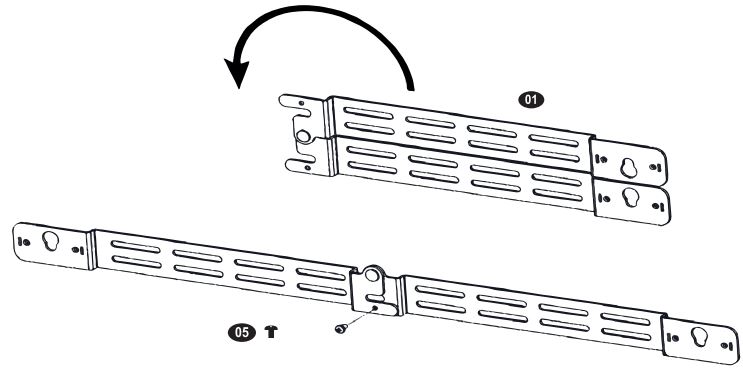 01

05