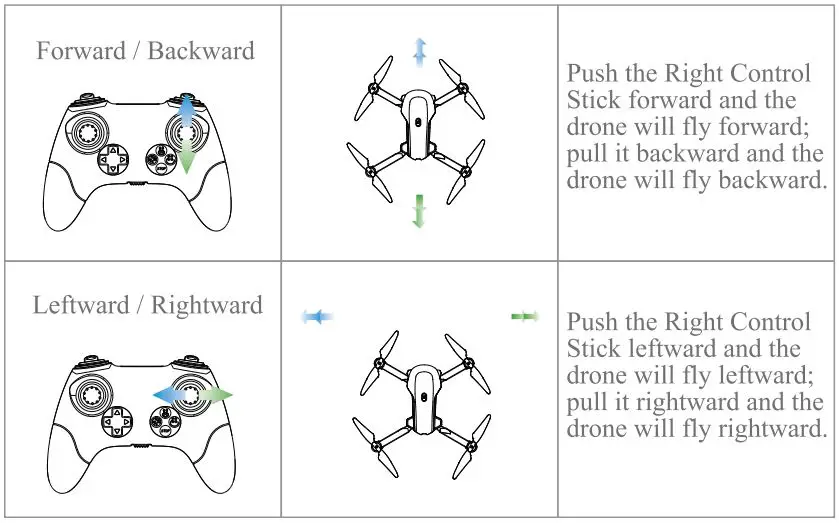 | Forward / Backward | | Push the Right Control Stick forward and the drone will fly forward; pull it backward and the drone will fly backward. |
|---|---|---|
| Leftward / Rightward | | Push the Right Control Stick leftward and the drone will fly leftward; pull it rightward and the drone will fly rightward. |