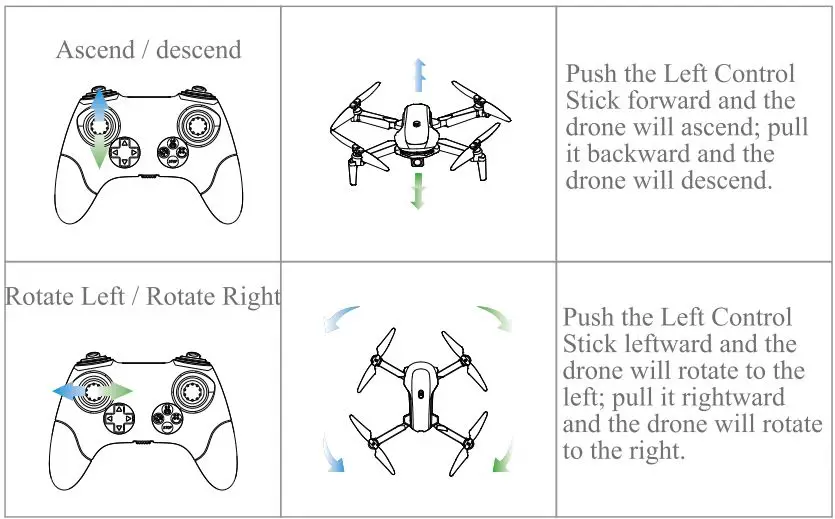 | Ascend / descend | | Push the Left Control Stick forward and the drone will ascend; pull it backward and the drone will descend. |
|---|---|---|
| Rotate Left / Rotate Right | | Push the Left Control Stick leftward and the drone will rotate to the left; pull it rightward and the drone will rotate to the right. |