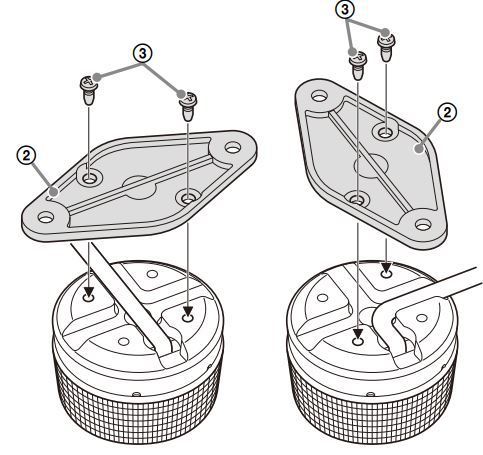 ③
②
③
②