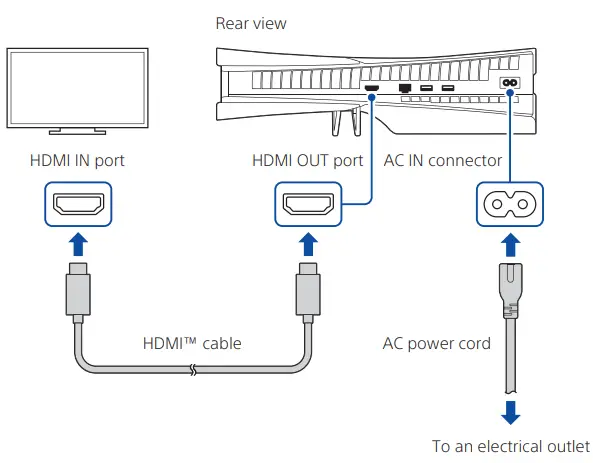 Rear view

HDMI IN port

HDMI OUT port

AC IN connector

HDMI™ cable

AC power cord

To an electrical outlet