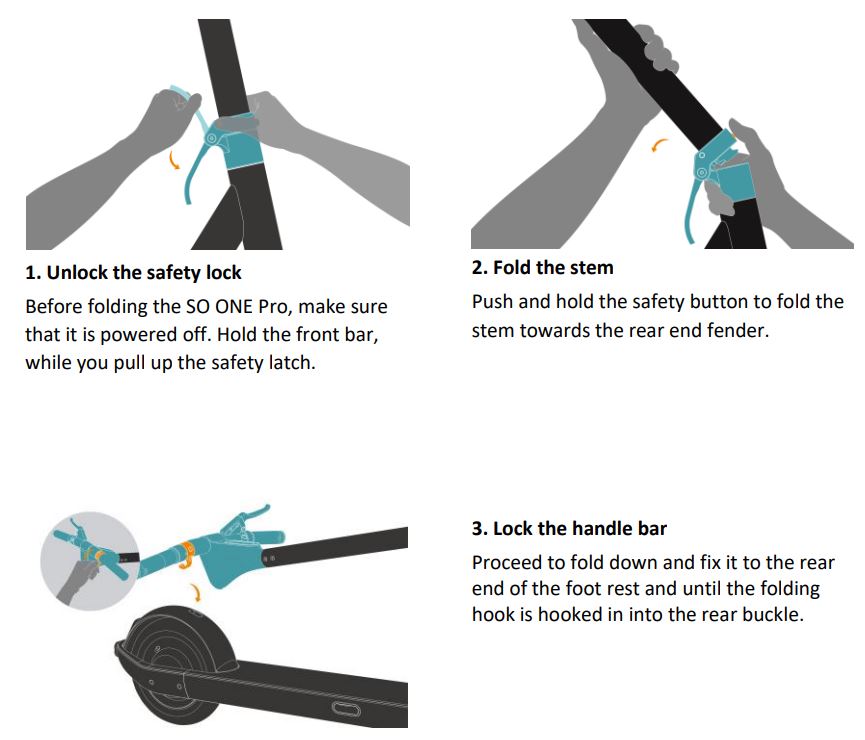 1. Unlock the safety lock

Before folding the SO ONE Pro, make sure that it is powered off. Hold the front bar, while you pull up the safety latch.

2. Fold the stem

Push and hold the safety button to fold the stem towards the rear end fender.

3. Lock the handle bar

Proceed to fold down and fix it to the rear end of the foot rest and until the folding hook is hooked in into the rear buckle.