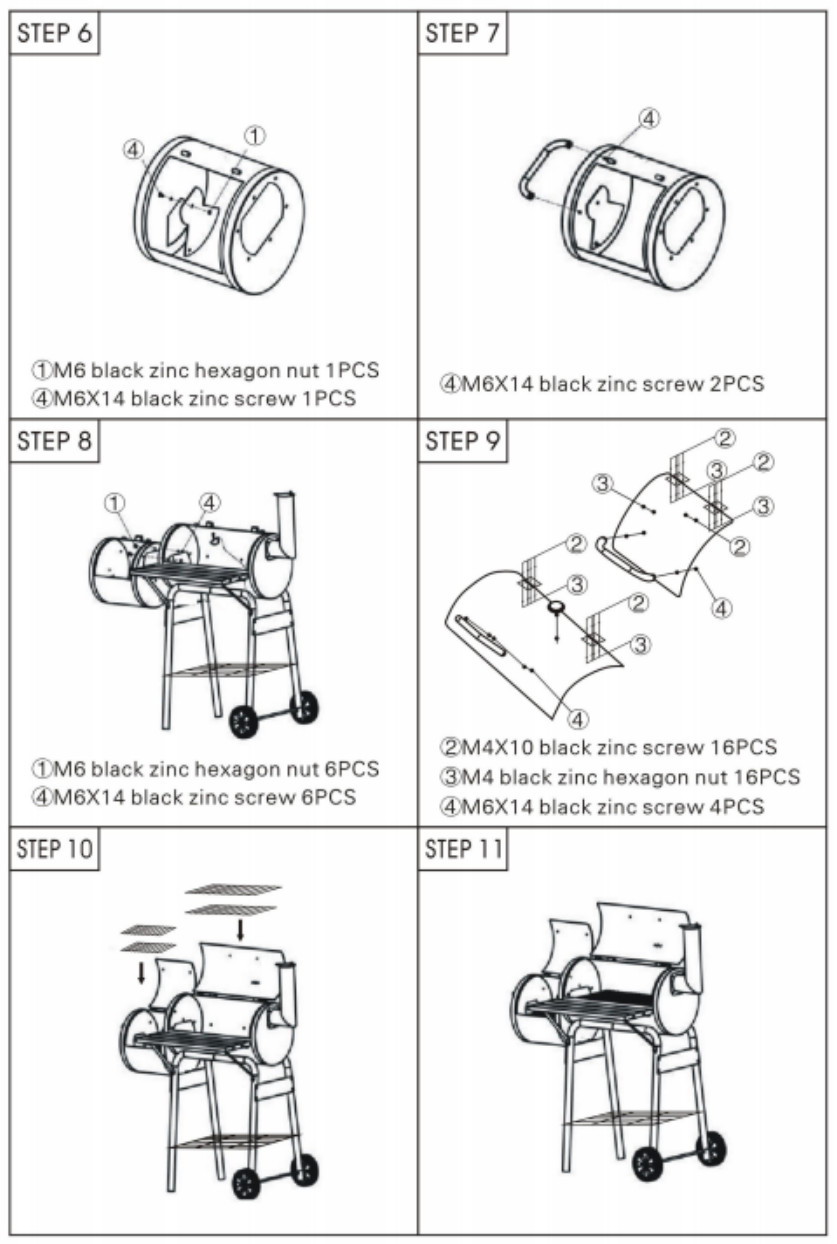 STEP 6

④ ①

①M6 black zinc hexagon nut 1PCS
④M6X14 black zinc screw 1PCS

STEP 7

④

④M6X14 black zinc screw 2PCS

STEP 8

① ④

①M6 black zinc hexagon nut 6PCS
④M6X14 black zinc screw 6PCS

STEP 9

② ③ ② ③ ③ ② ④ ② ③ ② ③ ④

②M4X10 black zinc screw 16PCS
③M4 black zinc hexagon nut 16PCS
④M6X14 black zinc screw 4PCS

STEP 10

STEP 11