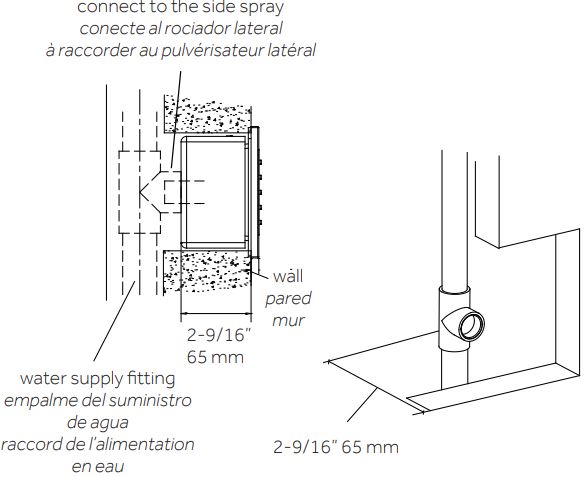 connect to the side spray
conecte al rociador lateral
à raccorder au pulvérisateur latéral

wall
pared
mur

2-9/16"
65 mm

water supply fitting
empalme del suministro de agua
raccord de l'alimentation en eau

2-9/16" 65 mm