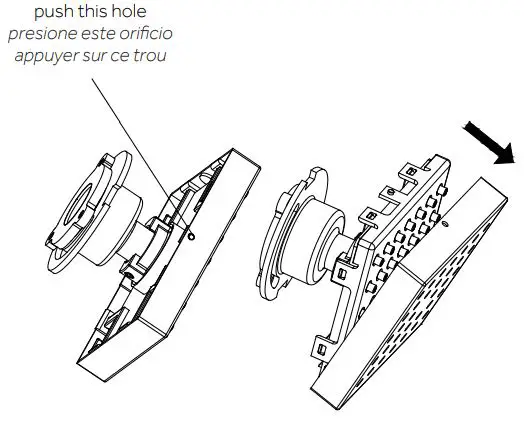 push this hole
presione este orificio
appuyer sur ce trou