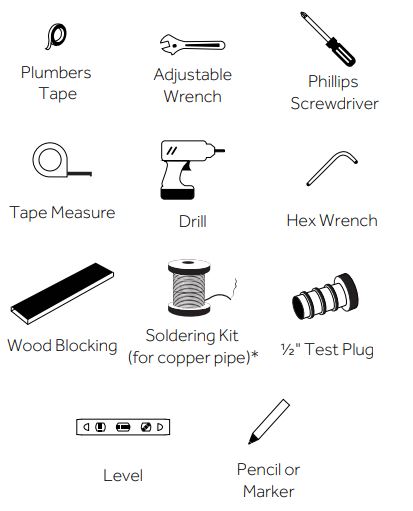 Plumbers Tape

Adjustable Wrench

Phillips Screwdriver

Tape Measure

Drill

Hex Wrench

Wood Blocking

Soldering Kit (for copper pipe)*

½" Test Plug

Level

Pencil or Marker