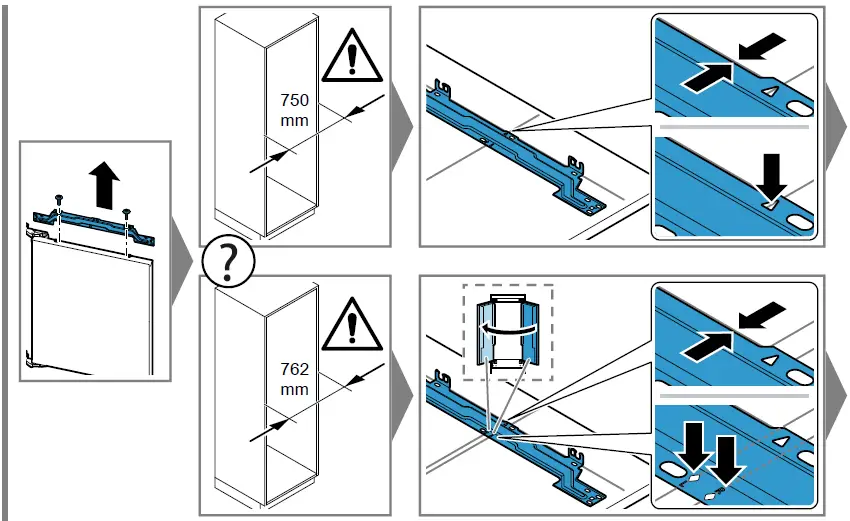 750 mm

?

762 mm