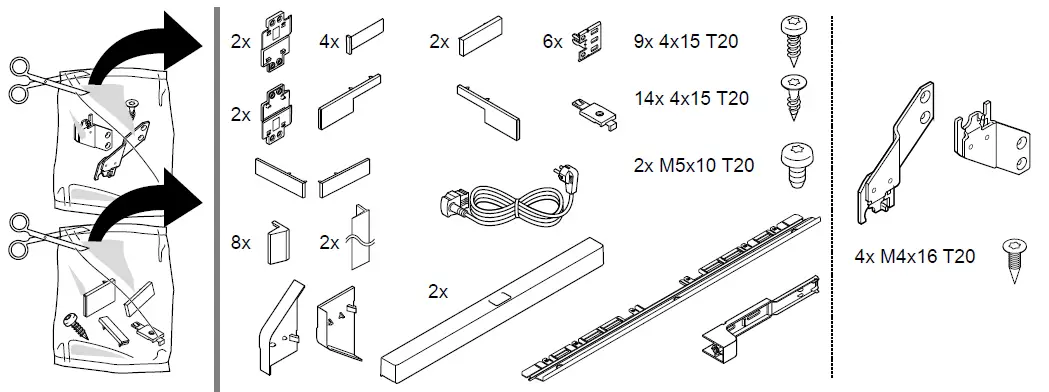 2x
4x
2x
6x
9x 4x15 T20
2x
14x 4x15 T20
2x M5x10 T20
8x
2x
2x
4x M4x16 T20