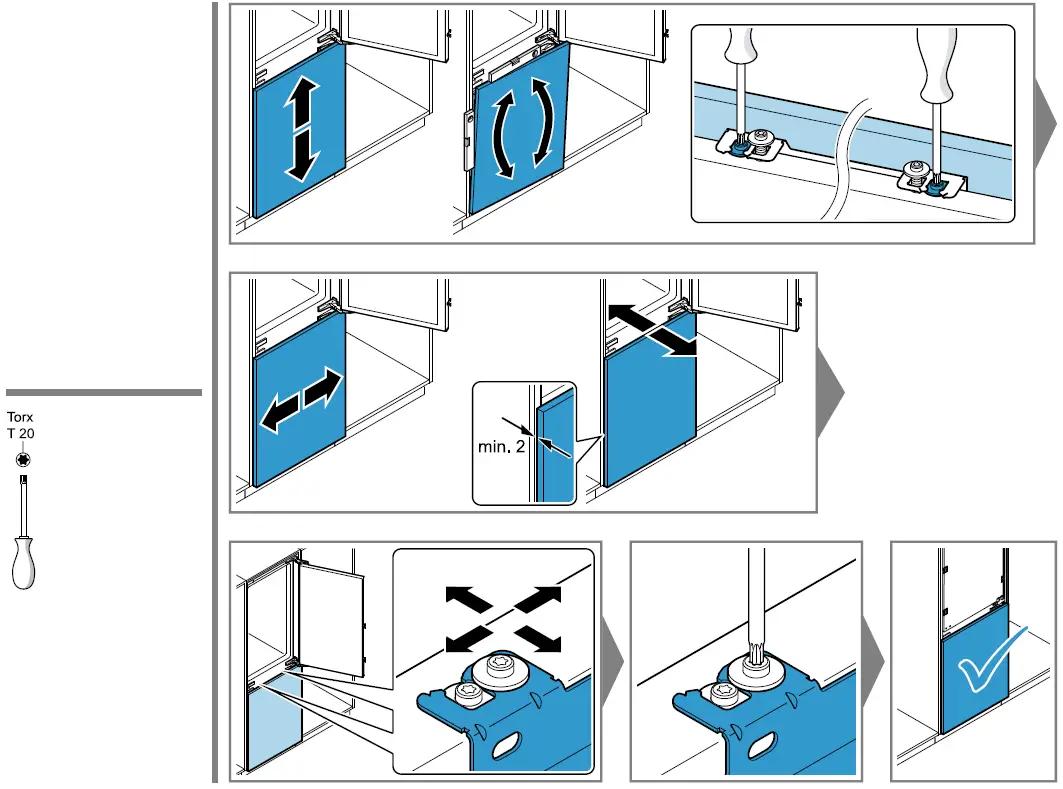 Torx
T 20

min. 2