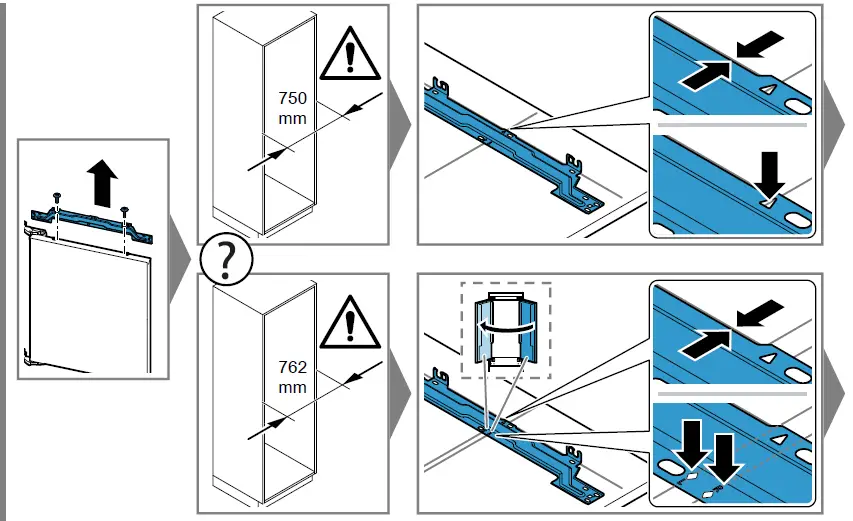 750
mm

?

762
mm