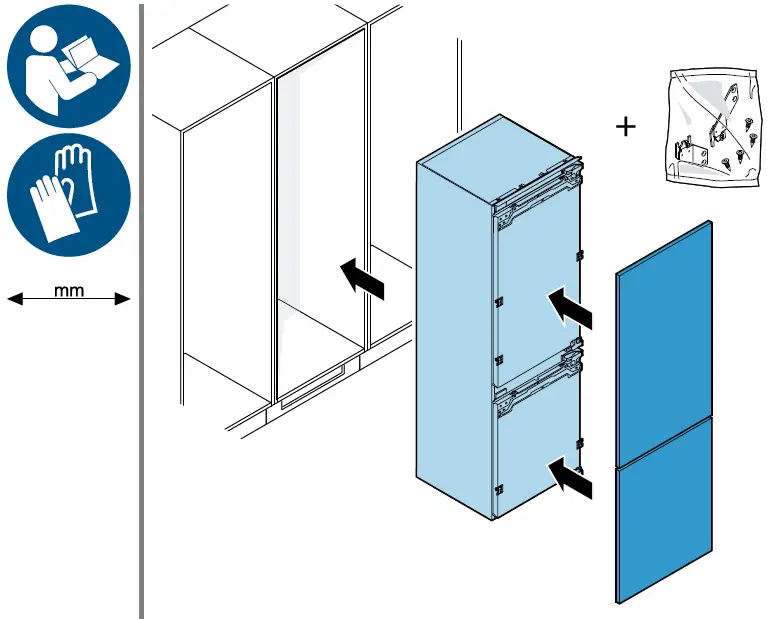 mm

+