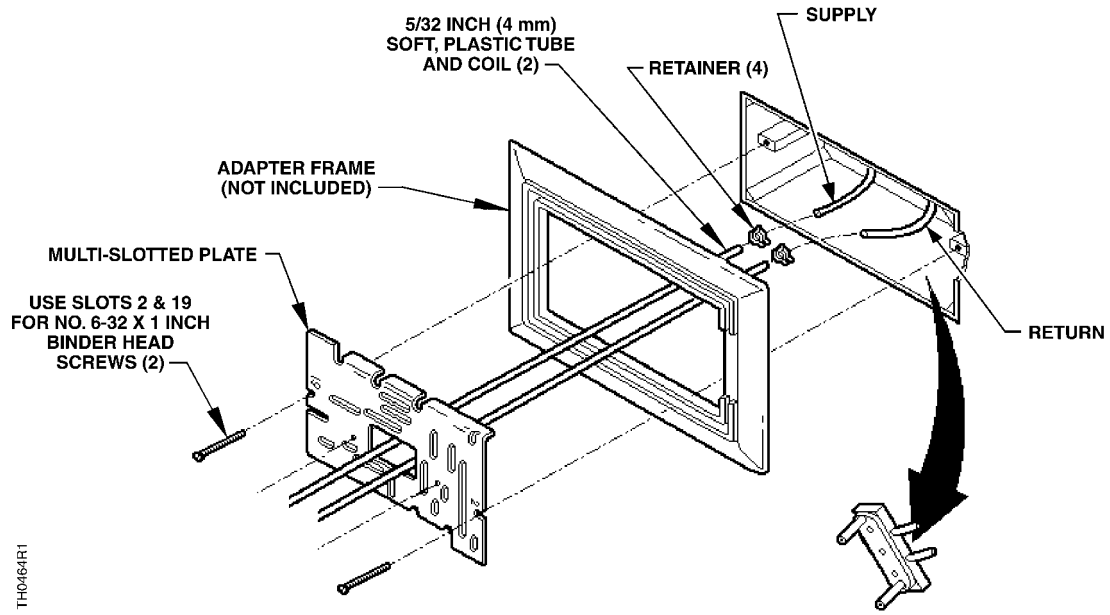 5/32 INCH (4 mm)
SOFT, PLASTIC TUBE
AND COIL (2)

SUPPLY

RETAINER (4)

ADAPTER FRAME
(NOT INCLUDED)

MULTI-SLOTTED PLATE

USE SLOTS 2 & 19
FOR NO. 6-32 X 1 INCH
BINDER HEAD
SCREWS (2)

RETURN

TH0464R1