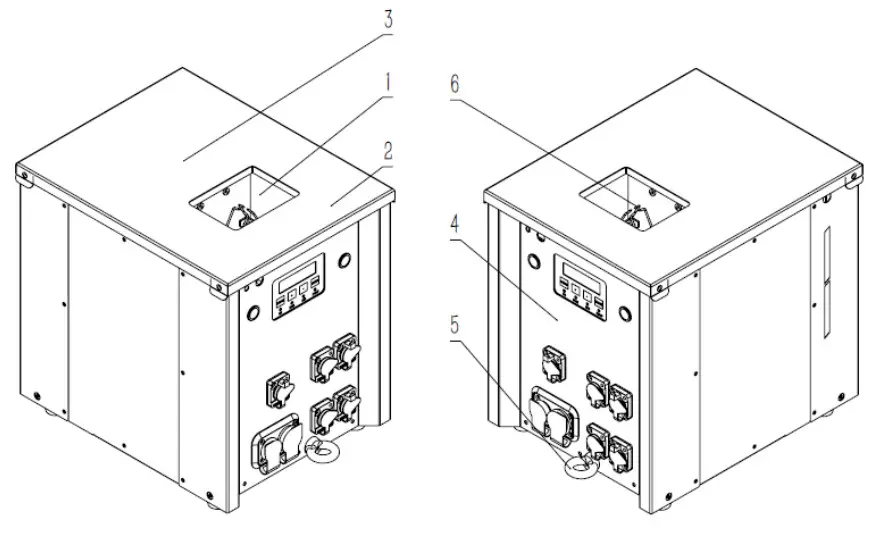 3
1
2
6
4
5