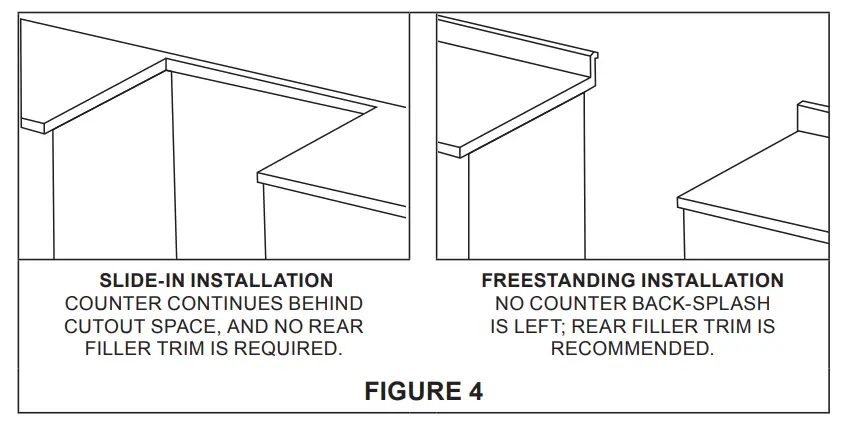 SLIDE-IN INSTALLATION
COUNTER CONTINUES BEHIND CUTOUT SPACE, AND NO REAR FILLER TRIM IS REQUIRED.

FREESTANDING INSTALLATION
NO COUNTER BACK-SPLASH IS LEFT; REAR FILLER TRIM IS RECOMMENDED.

FIGURE 4