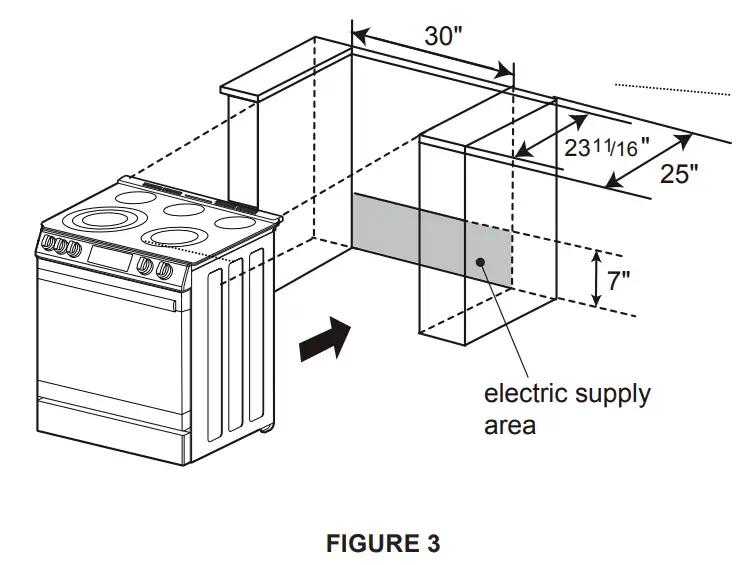 30"

23 11/16"

25"

7"

electric supply area

FIGURE 3