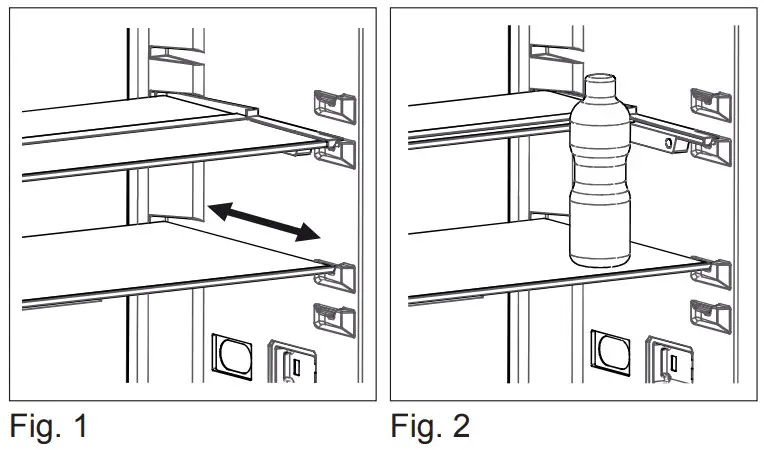 Fig. 1

Fig. 2