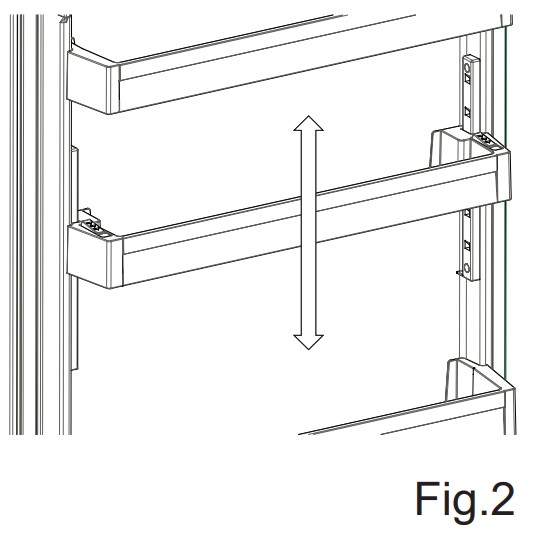 Fig.2