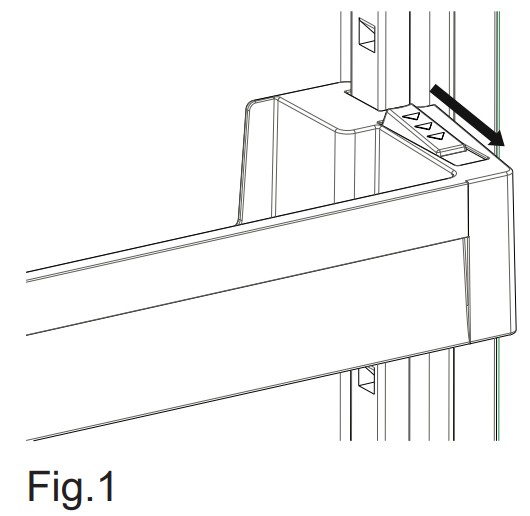 Fig.1