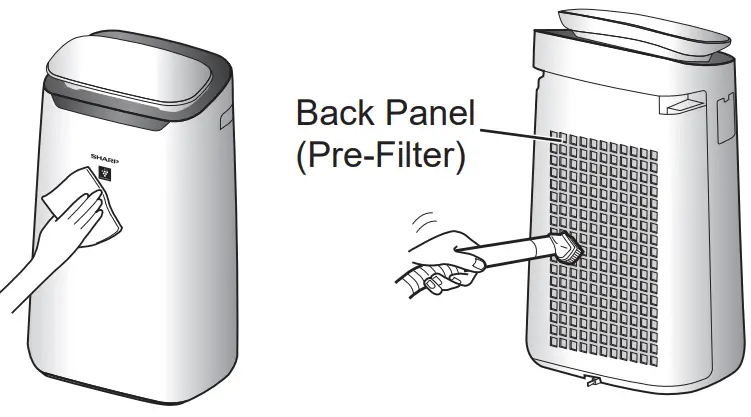 SHARP

Back Panel
(Pre-Filter)