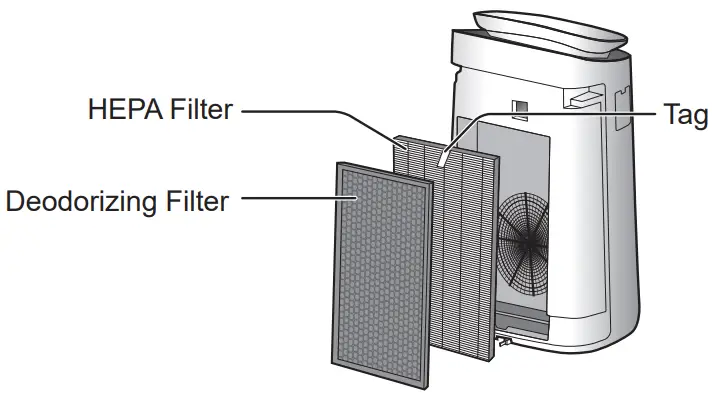 HEPA Filter

Tag

Deodorizing Filter