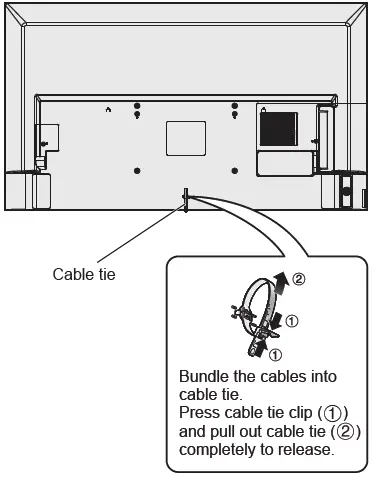 Cable tie

②

①

①

Bundle the cables into cable tie.
Press cable tie clip (①) and pull out cable tie (②) completely to release.